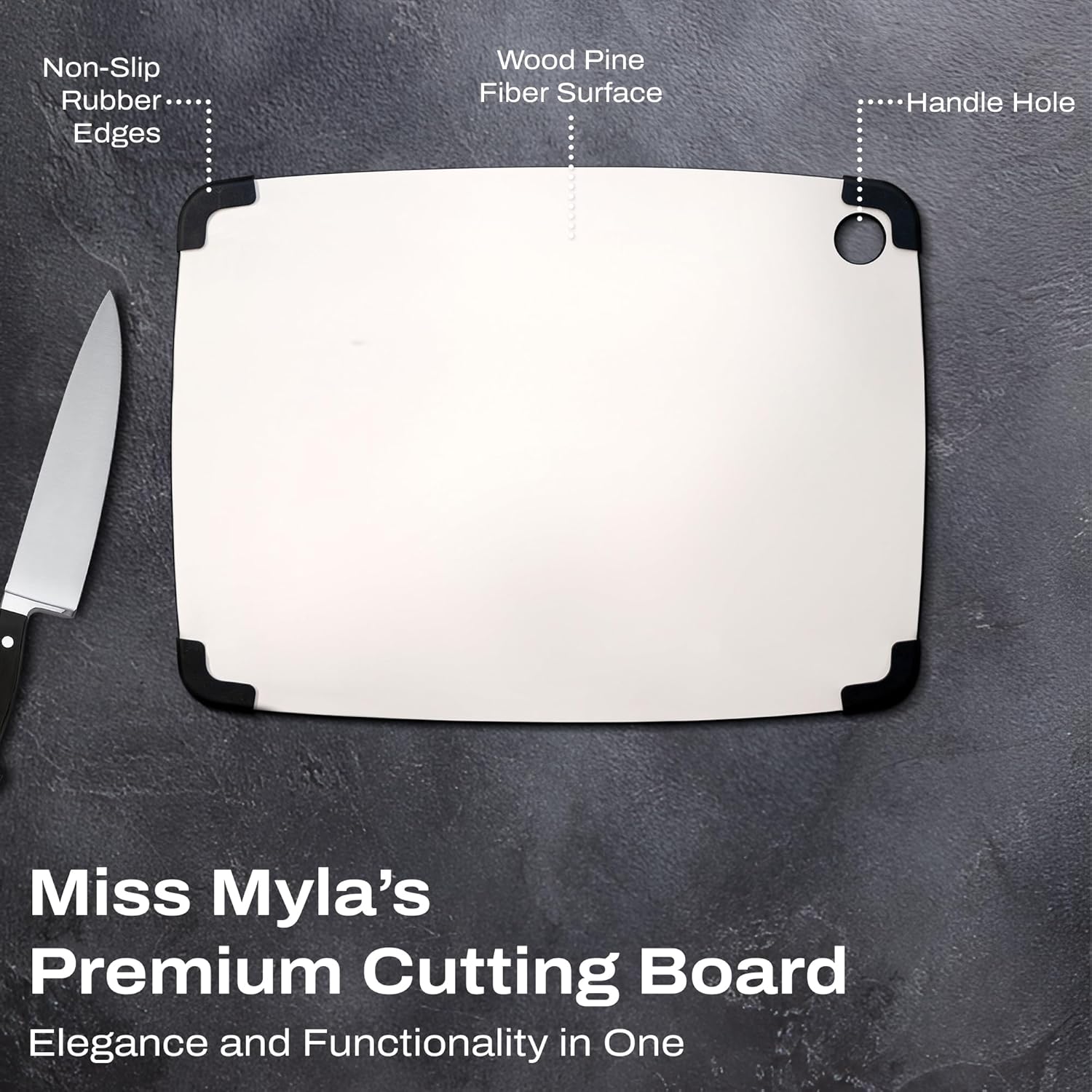 Non-Slip Rubber Edges

Wood Pine Fiber Surface

Handle Hole

Miss Myla's Premium Cutting Board

Elegance and Functionality in One